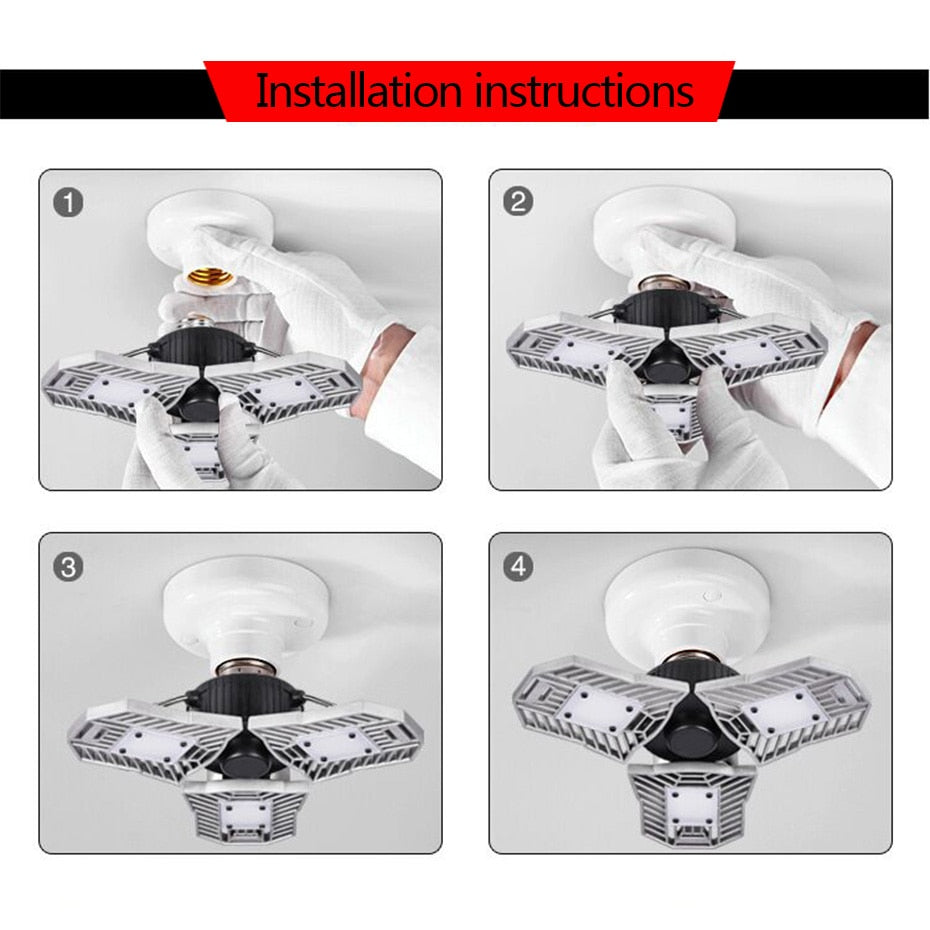 Installation instructions

1

2

3

4